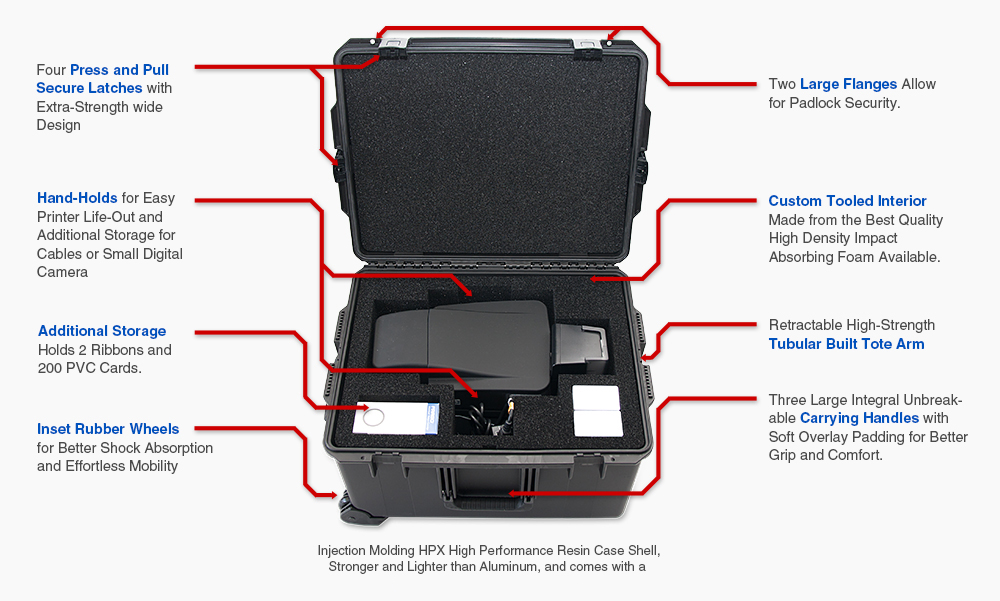 Four Press and Pull Secure Latches with Extra-Strength wide Design

Hand-Holds for Easy Printer Life-Out and Additional Storage for Cables or Small Digital Camera

Additional Storage Holds 2 Ribbons and 200 PVC Cards.

Inset Rubber Wheels for Better Shock Absorption and Effortless Mobility

Two Large Flanges Allow for Padlock Security.

Custom Tooled Interior Made from the Best Quality High Density Impact Absorbing Foam Available.

Retractable High-Strength Tubular Built Tote Arm

Three Large Integral Unbreakable Carrying Handles with Soft Overlay Padding for Better Grip and Comfort.

Injection Molding HPX High Performance Resin Case Shell, Stronger and Lighter than Aluminum, and comes with a